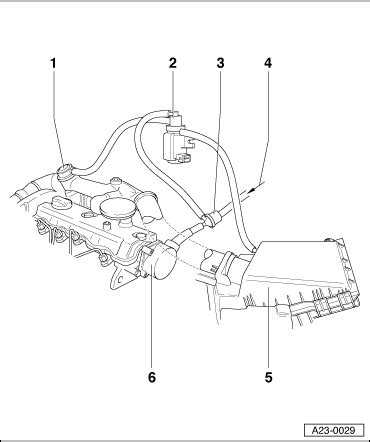 1
2
3
4
6
5
A23-0029